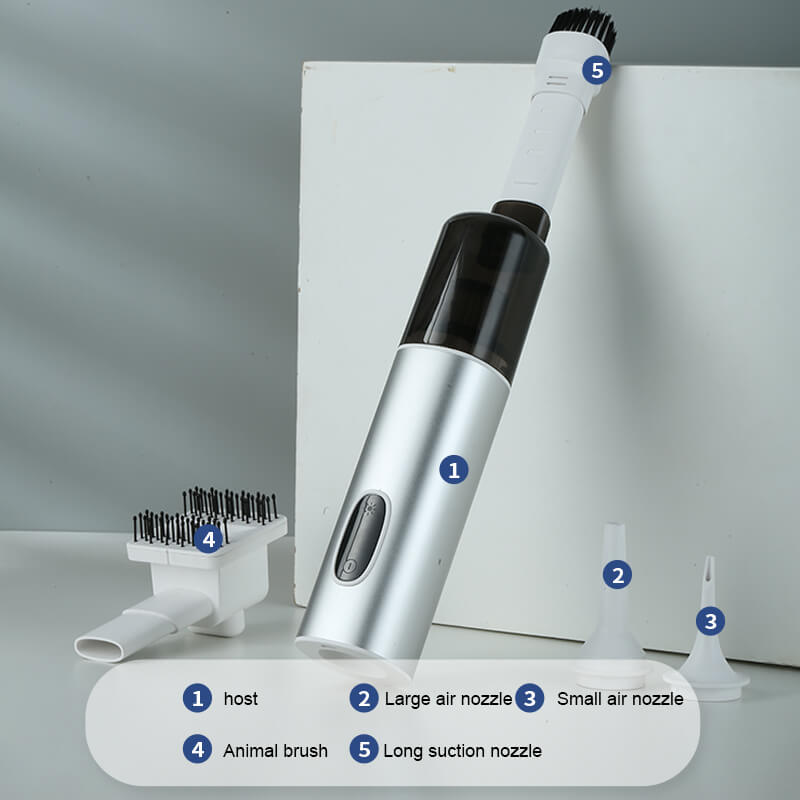 5

1

4

2

3

1 host
2 Large air nozzle
3 Small air nozzle
4 Animal brush
5 Long suction nozzle